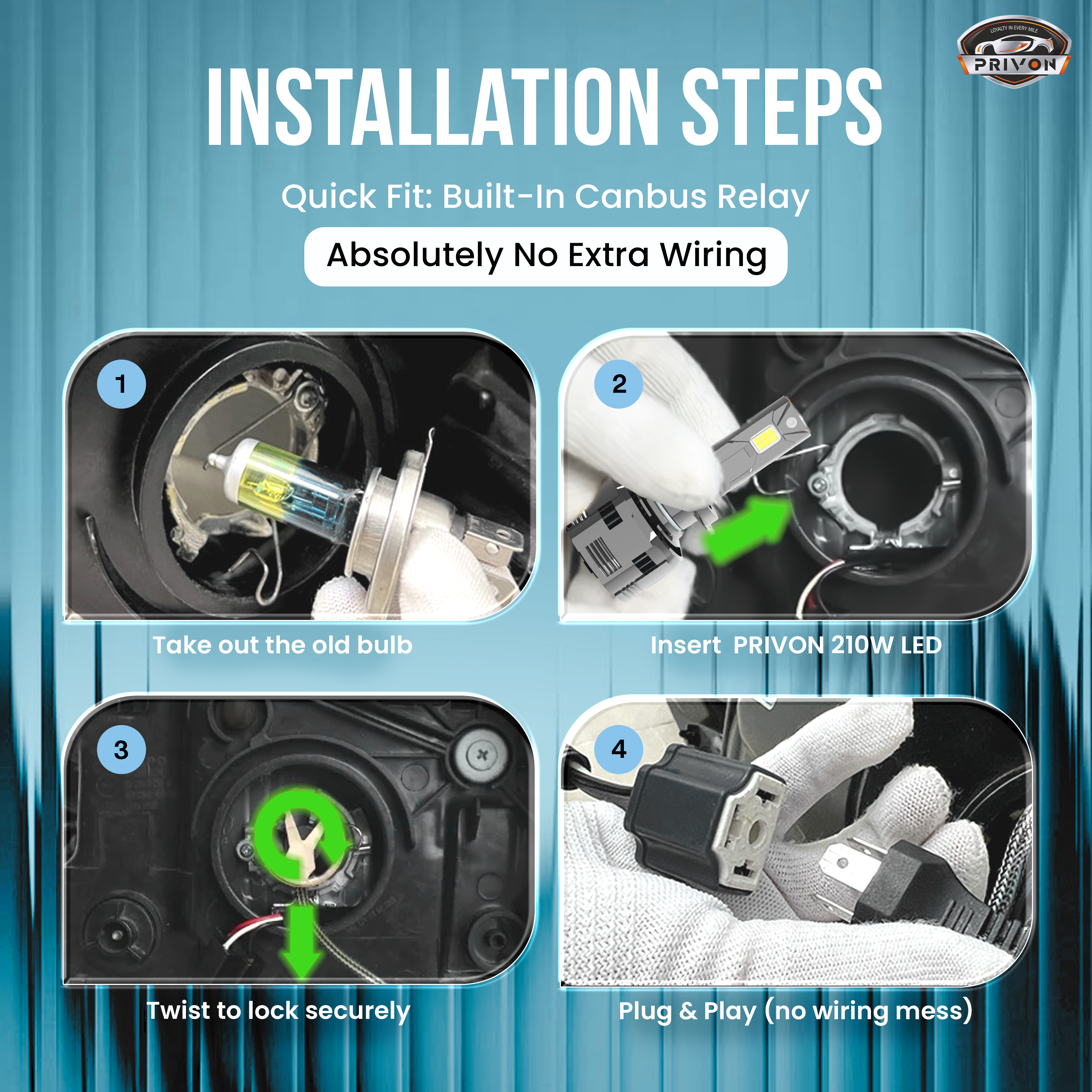 LOYALTY IN EVERY MILE
PRIVON

INSTALLATION STEPS

Quick Fit: Built-In Canbus Relay

Absolutely No Extra Wiring

1

Take out the old bulb

2

Insert PRIVON 210W LED

3

Twist to lock securely

4

Plug & Play (no wiring mess)